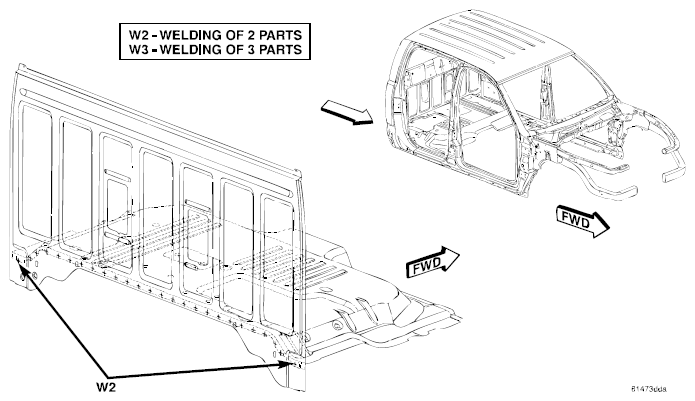 W2 - WELDING OF 2 PARTS
W3 - WELDING OF 3 PARTS

FWD

FWD

W2

81473dda