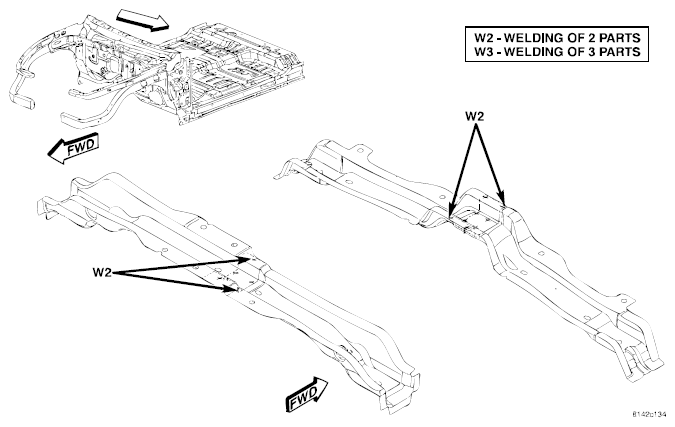 W2 - WELDING OF 2 PARTS
W3 - WELDING OF 3 PARTS

FWD

W2

W2

FWD

8142c134