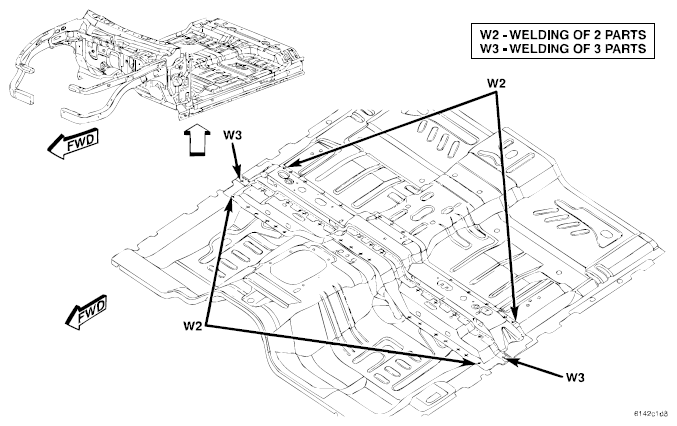 W2 - WELDING OF 2 PARTS
W3 - WELDING OF 3 PARTS

W2

FWD

W3

FWD

W2

W3

8142c1d8