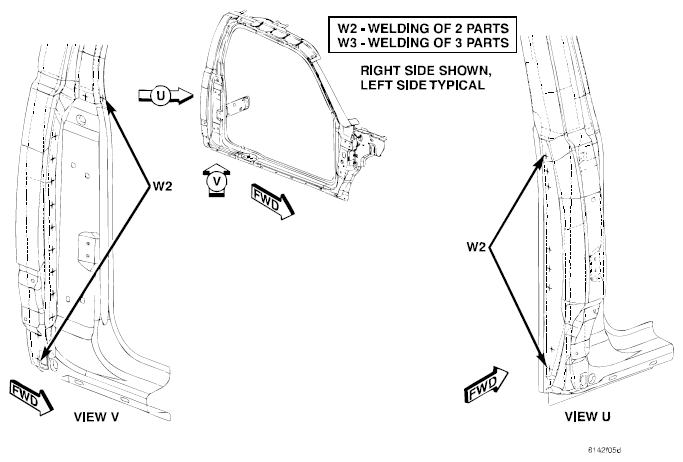 W2 - WELDING OF 2 PARTS
W3 - WELDING OF 3 PARTS

RIGHT SIDE SHOWN, LEFT SIDE TYPICAL

U

V

FWD

W2

W2

FWD

VIEW V

FWD

VIEW U

8142f05d