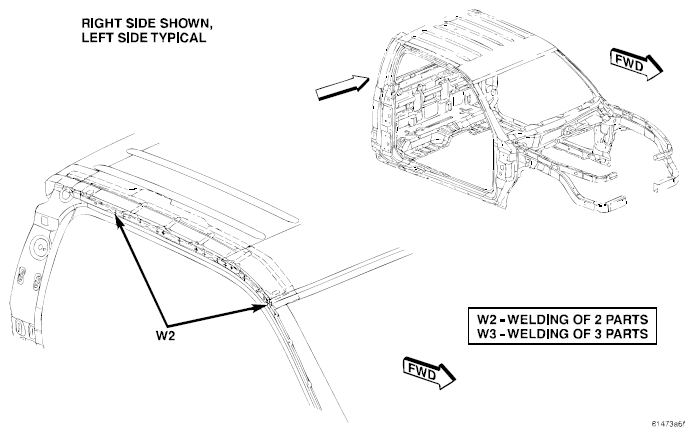 RIGHT SIDE SHOWN, LEFT SIDE TYPICAL

FWD

W2

W2 - WELDING OF 2 PARTS
W3 - WELDING OF 3 PARTS

FWD

81473a6f