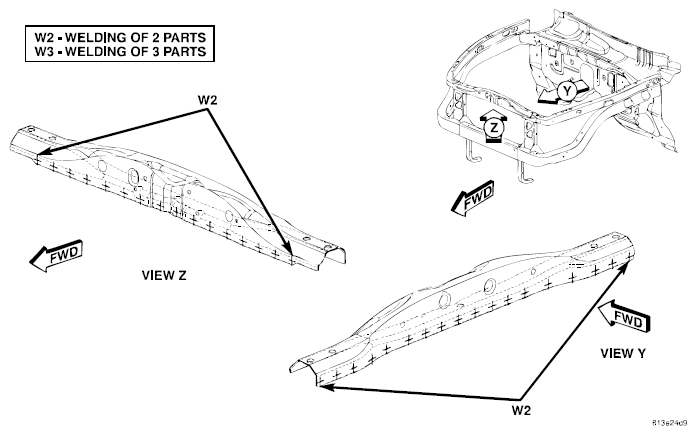 W2 - WELDING OF 2 PARTS
W3 - WELDING OF 3 PARTS

W2

Y

Z

FWD

FWD

VIEW Z

FWD

VIEW Y

W2

813e24d9