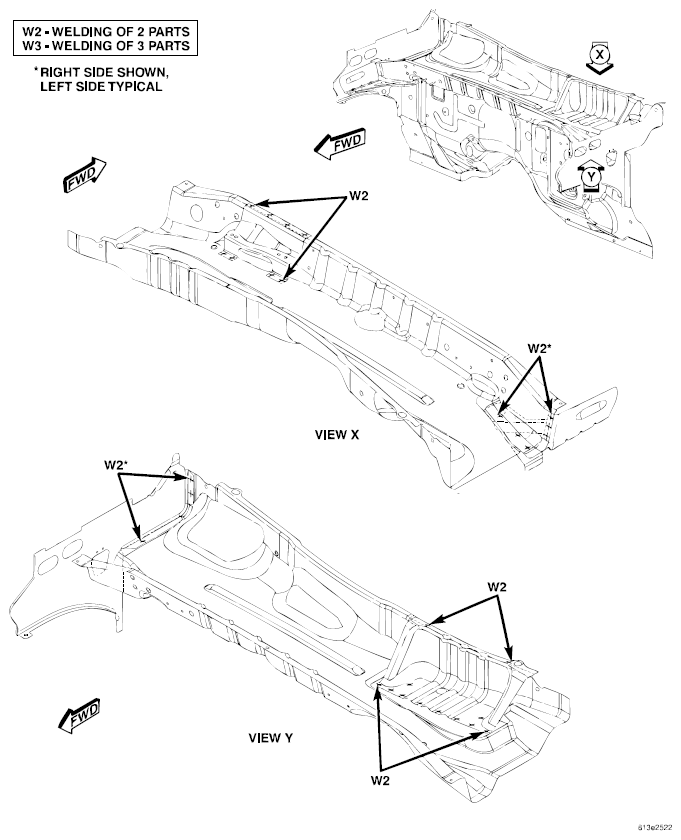 W2 - WELDING OF 2 PARTS
W3 - WELDING OF 3 PARTS

* RIGHT SIDE SHOWN, LEFT SIDE TYPICAL

X

FWD

FWD

Y

W2

W2*

VIEW X

W2*

W2

FWD

VIEW Y

W2

813e2522