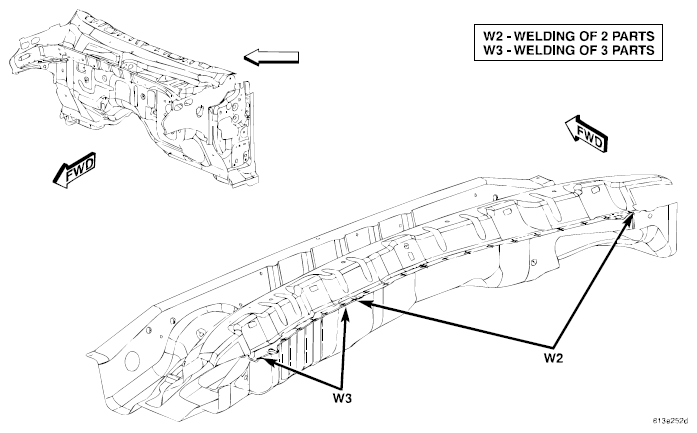 W2 - WELDING OF 2 PARTS
W3 - WELDING OF 3 PARTS

FWD

FWD

W2

W3

813e252d