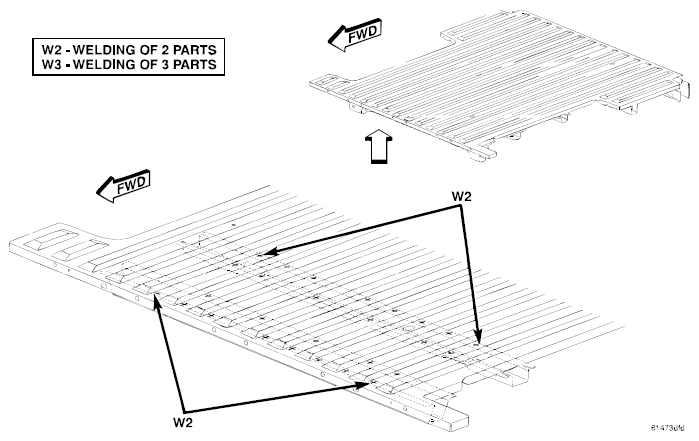 W2 - WELDING OF 2 PARTS
W3 - WELDING OF 3 PARTS

FWD

FWD

W2

W2

81473dfd