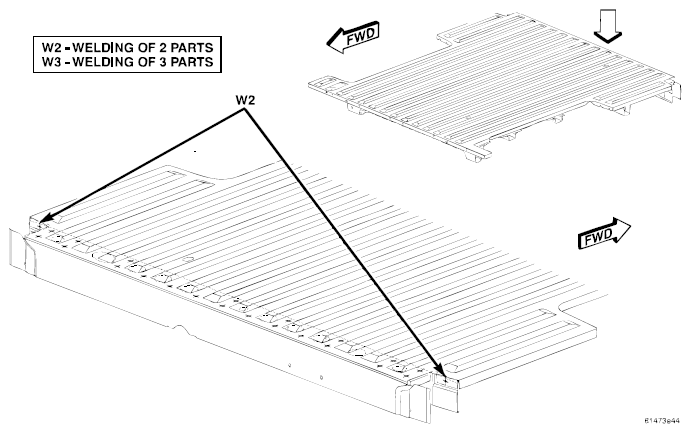 W2 - WELDING OF 2 PARTS
W3 - WELDING OF 3 PARTS

FWD

W2

FWD

81473e44