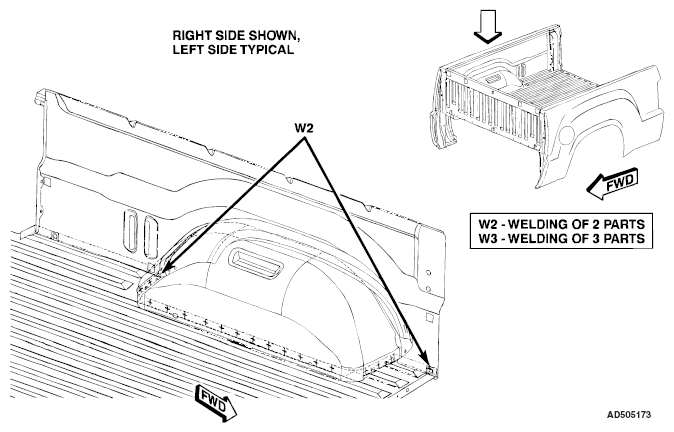 RIGHT SIDE SHOWN, LEFT SIDE TYPICAL

W2

FWD

W2 - WELDING OF 2 PARTS
W3 - WELDING OF 3 PARTS

FWD

AD505173