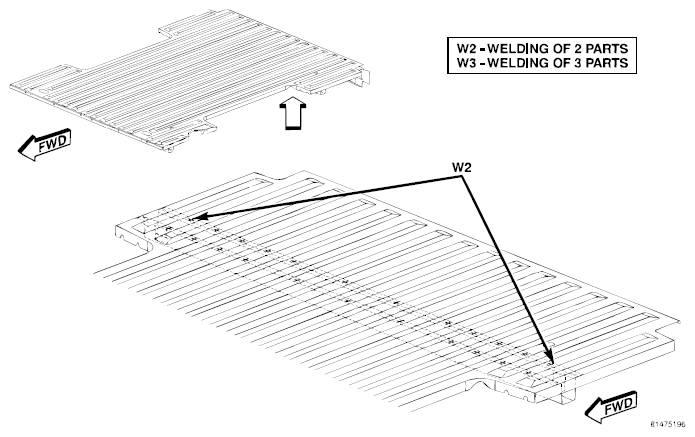 W2 - WELDING OF 2 PARTS
W3 - WELDING OF 3 PARTS

FWD

W2

FWD

81475196