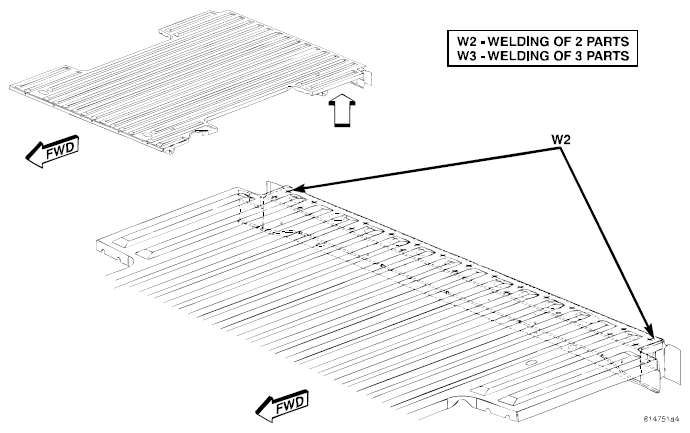 W2 - WELDING OF 2 PARTS
W3 - WELDING OF 3 PARTS

FWD

W2

FWD

614751a4