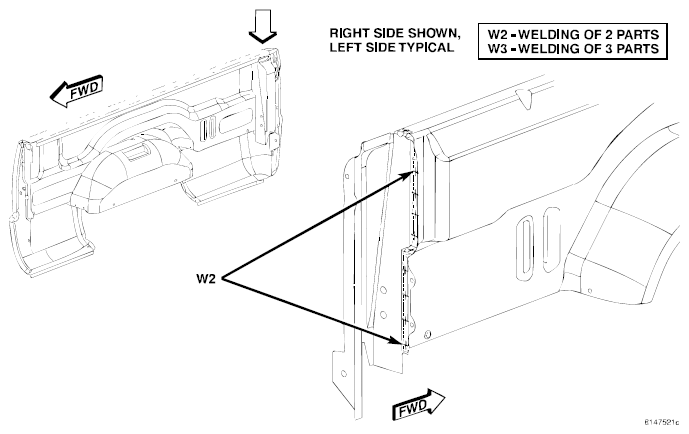 RIGHT SIDE SHOWN, LEFT SIDE TYPICAL

W2 - WELDING OF 2 PARTS
W3 - WELDING OF 3 PARTS

FWD

W2

FWD

8147521c