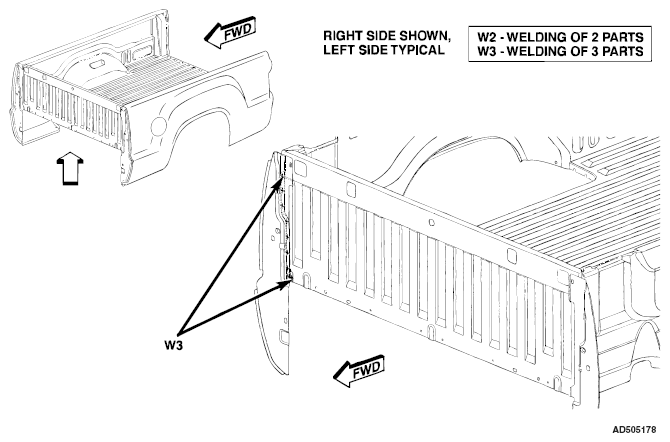 FWD

RIGHT SIDE SHOWN, LEFT SIDE TYPICAL

W2 - WELDING OF 2 PARTS
W3 - WELDING OF 3 PARTS

W3

FWD

AD505178