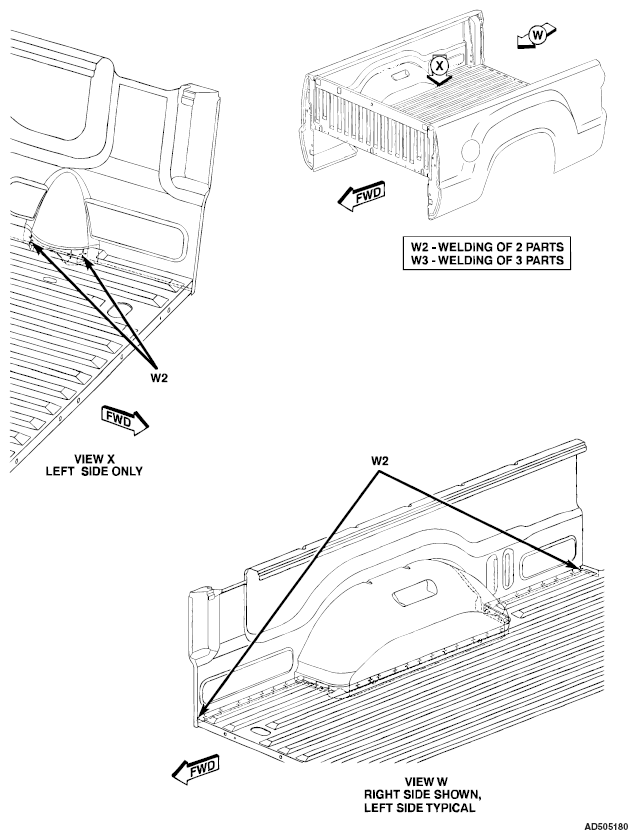 W

X

FWD

W2 - WELDING OF 2 PARTS
W3 - WELDING OF 3 PARTS

W2

FWD

VIEW X
LEFT SIDE ONLY

W2

FWD

VIEW W
RIGHT SIDE SHOWN,
LEFT SIDE TYPICAL

AD505180