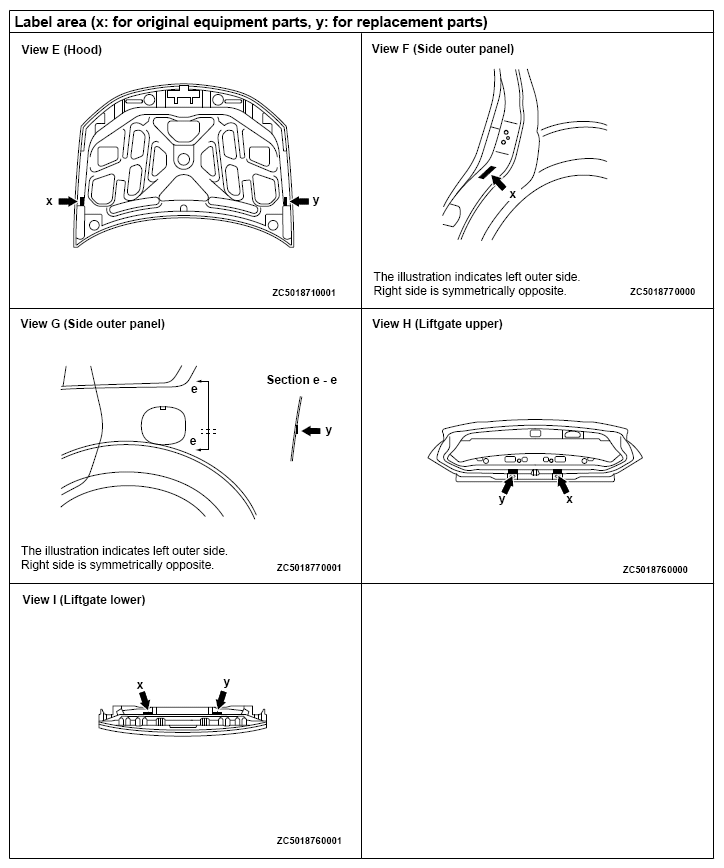 Label area (x: for original equipment parts, y: for replacement parts)

View E (Hood)

x

y

ZC5018710001

View F (Side outer panel)

x

The illustration indicates left outer side.
Right side is symmetrically opposite.

ZC5018770000

View G (Side outer panel)

e

e

Section e - e

y

The illustration indicates left outer side.
Right side is symmetrically opposite.

ZC5018770001

View H (Liftgate upper)

y

x

ZC5018760000

View I (Liftgate lower)

x

y

ZC5018760001