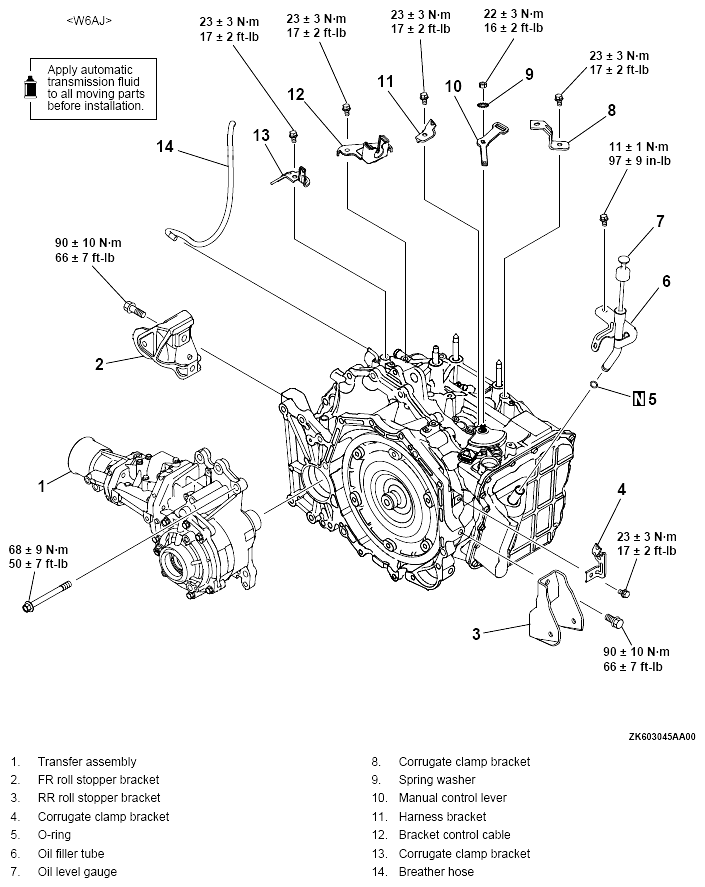 <W6AJ>

Apply automatic transmission fluid to all moving parts before installation.

23 ± 3 N·m
17 ± 2 ft-lb

23 ± 3 N·m
17 ± 2 ft-lb

23 ± 3 N·m
17 ± 2 ft-lb

22 ± 3 N·m
16 ± 2 ft-lb

23 ± 3 N·m
17 ± 2 ft-lb

11 ± 1 N·m
97 ± 9 in-lb

90 ± 10 N·m
66 ± 7 ft-lb

68 ± 9 N·m
50 ± 7 ft-lb

23 ± 3 N·m
17 ± 2 ft-lb

90 ± 10 N·m
66 ± 7 ft-lb

14 13 12 11 10 9 8 7 6 N 5 4 3 2 1

ZK603045AA00

1. Transfer assembly
2. FR roll stopper bracket
3. RR roll stopper bracket
4. Corrugate clamp bracket
5. O-ring
6. Oil filler tube
7. Oil level gauge

8. Corrugate clamp bracket
9. Spring washer
10. Manual control lever
11. Harness bracket
12. Bracket control cable
13. Corrugate clamp bracket
14. Breather hose