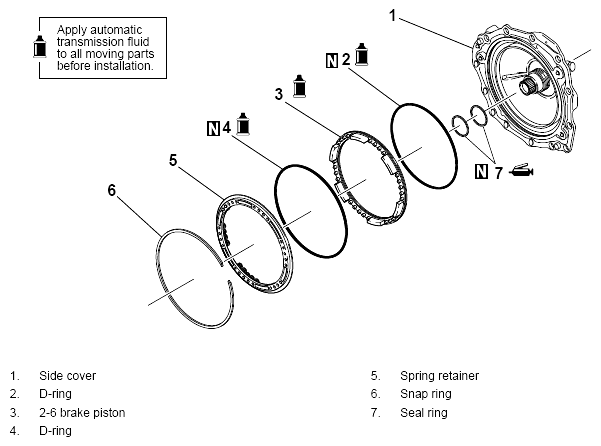 Apply automatic transmission fluid to all moving parts before installation.

1

N 2

3

N 4

5

6

N 7

1. Side cover
2. D-ring
3. 2-6 brake piston
4. D-ring
5. Spring retainer
6. Snap ring
7. Seal ring