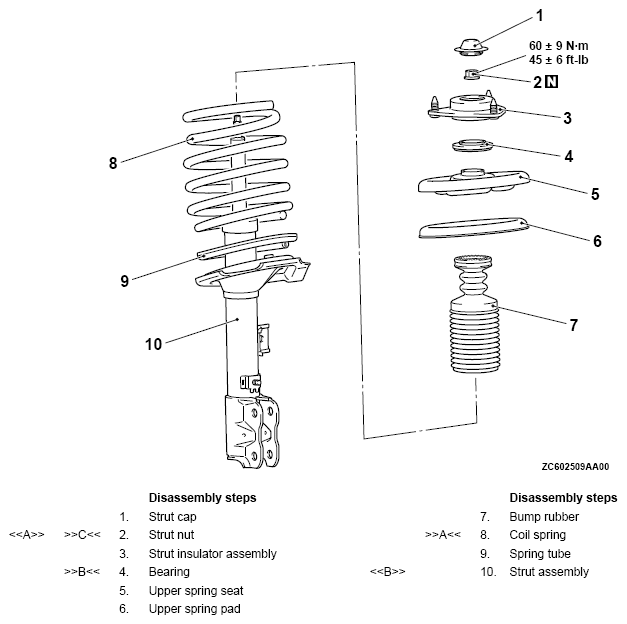 1
60 ± 9 N·m
45 ± 6 ft-lb
2 N
3
4
5
6
7
8
9
10

ZC602509AA00

Disassembly steps
1. Strut cap
<<A>> >>C<< 2. Strut nut
3. Strut insulator assembly
>>B<< 4. Bearing
5. Upper spring seat
6. Upper spring pad

Disassembly steps
7. Bump rubber
>>A<< 8. Coil spring
9. Spring tube
<<B>> 10. Strut assembly