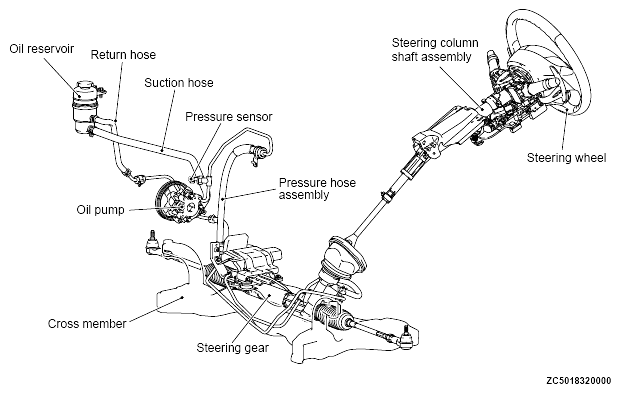 Oil reservoir
Return hose
Suction hose
Pressure sensor
Steering column shaft assembly
Steering wheel
Pressure hose assembly
Oil pump
Cross member
Steering gear
ZC5018320000