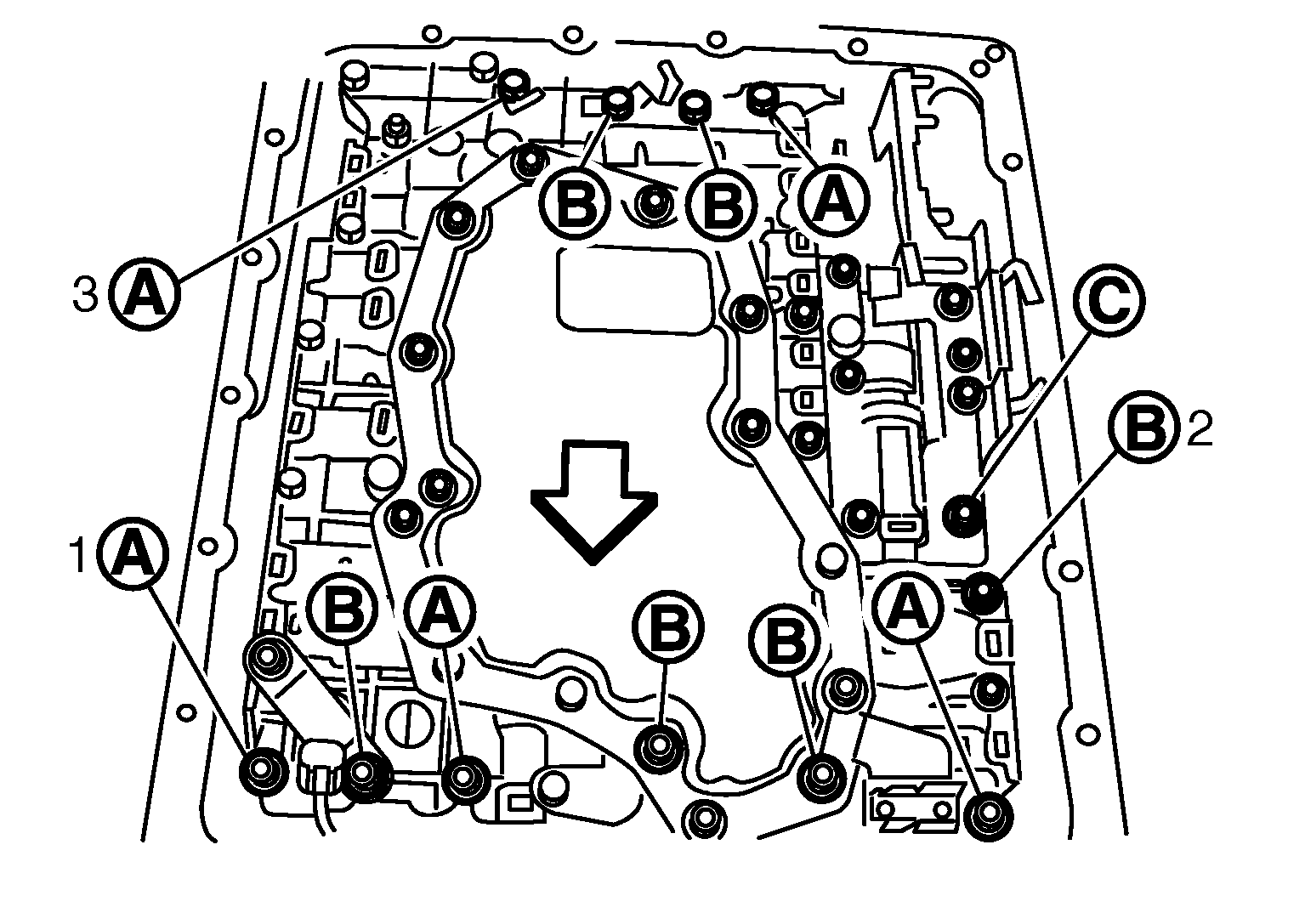 B B A
3 A
C
B 2
1 A
B A B B A