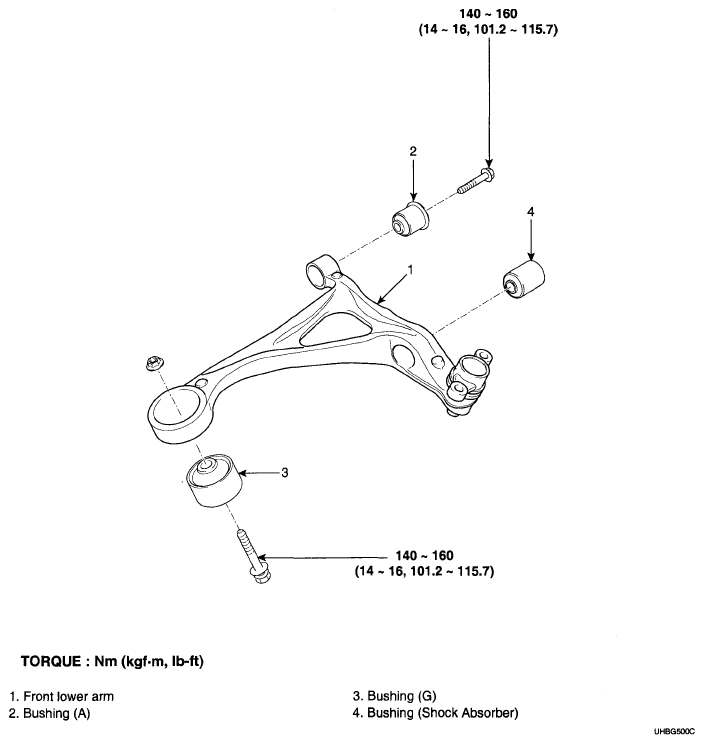 140 ~ 160
(14 ~ 16, 101.2 ~ 115.7)

2

4

1

3

140 ~ 160
(14 ~ 16, 101.2 ~ 115.7)

TORQUE : Nm (kgf·m, lb-ft)

1. Front lower arm
2. Bushing (A)

3. Bushing (G)
4. Bushing (Shock Absorber)

UHBG500C