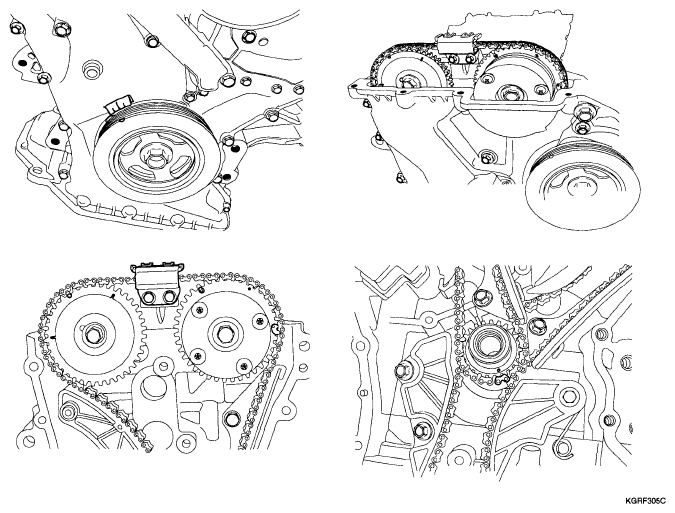 KGRF305C