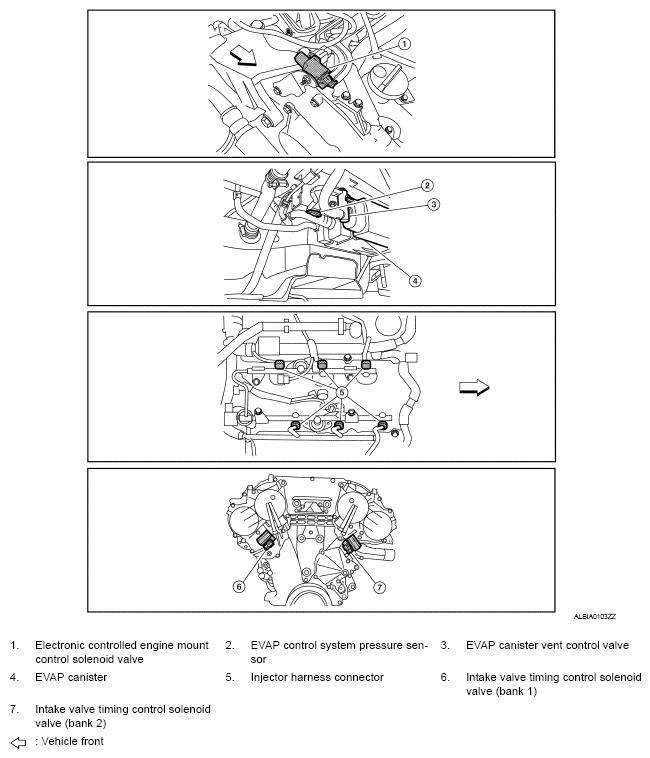 1
2
3
4
5
6
7
ALBIA0103ZZ

1. Electronic controlled engine mount control solenoid valve
2. EVAP control system pressure sensor
3. EVAP canister vent control valve
4. EVAP canister
5. Injector harness connector
6. Intake valve timing control solenoid valve (bank 1)
7. Intake valve timing control solenoid valve (bank 2)

: Vehicle front