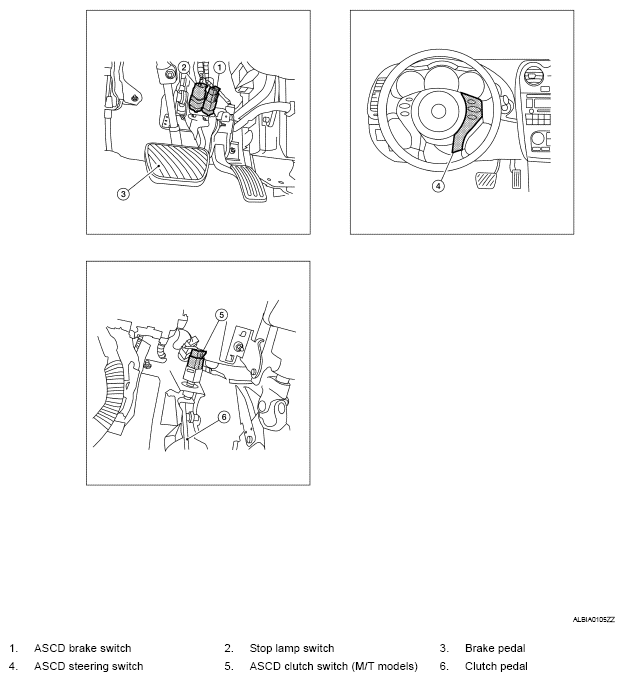 2
1
3
4
5
6

ALBIA0105ZZ

1. ASCD brake switch
2. Stop lamp switch
3. Brake pedal
4. ASCD steering switch
5. ASCD clutch switch (M/T models)
6. Clutch pedal