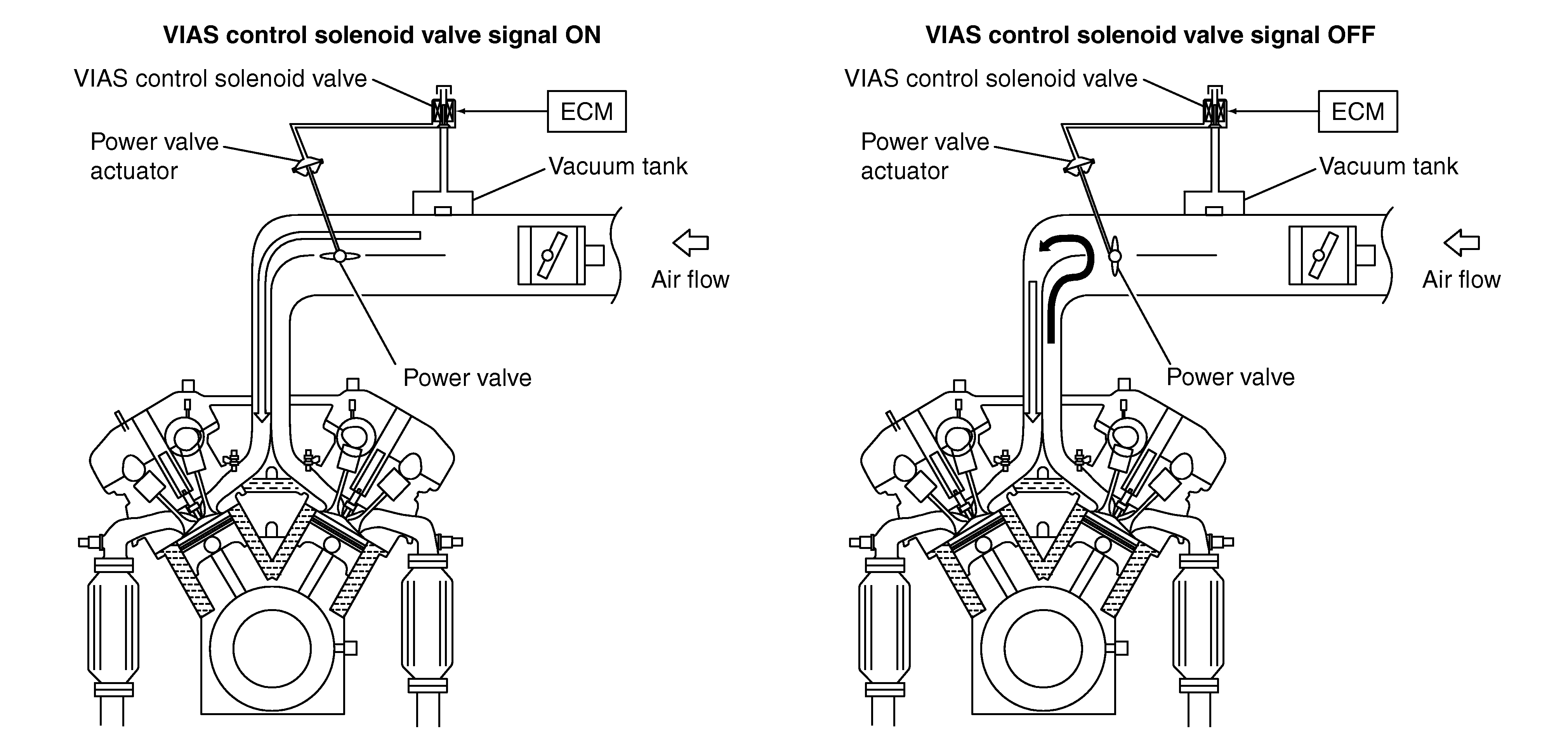 VIAS control solenoid valve signal ON

VIAS control solenoid valve

ECM

Power valve actuator

Vacuum tank

Air flow

Power valve

VIAS control solenoid valve signal OFF

VIAS control solenoid valve

ECM

Power valve actuator

Vacuum tank

Air flow

Power valve