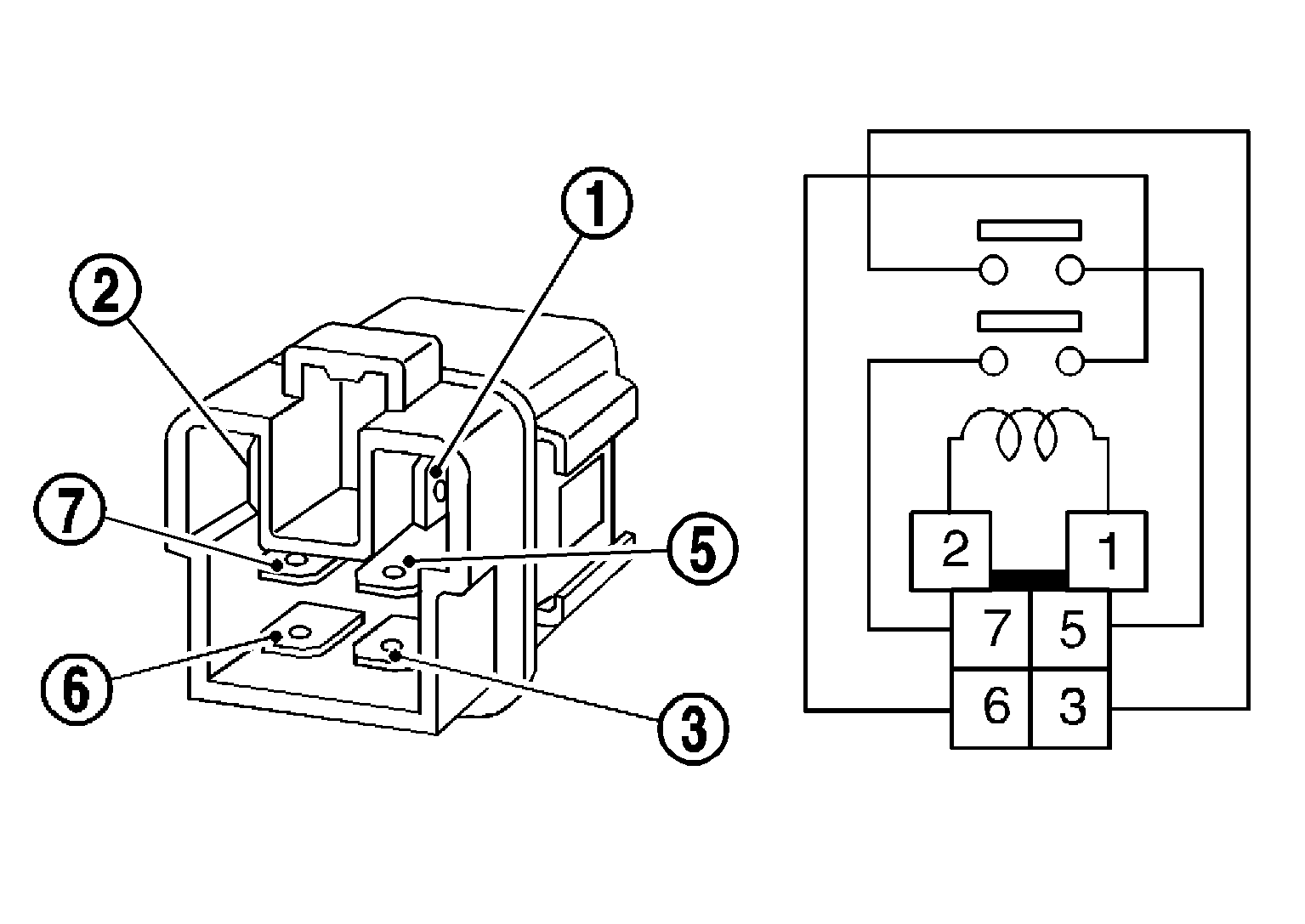 1
2
7
5
6
3

2
1
7
5
6
3