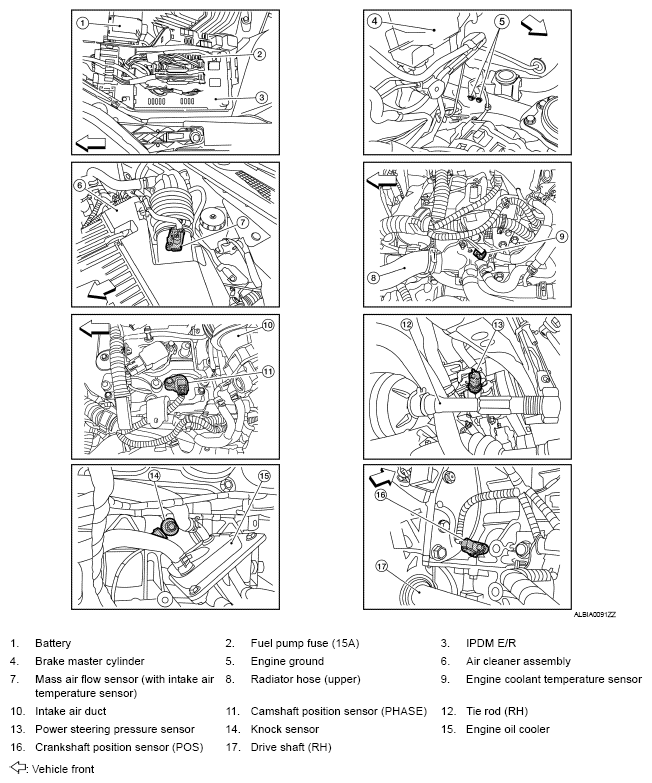 1
2
3
4
5
6
7
8
9
10
11
12
13
14
15
16
17

ALBIA0091ZZ

1. Battery
2. Fuel pump fuse (15A)
3. IPDM E/R
4. Brake master cylinder
5. Engine ground
6. Air cleaner assembly
7. Mass air flow sensor (with intake air temperature sensor)
8. Radiator hose (upper)
9. Engine coolant temperature sensor
10. Intake air duct
11. Camshaft position sensor (PHASE)
12. Tie rod (RH)
13. Power steering pressure sensor
14. Knock sensor
15. Engine oil cooler
16. Crankshaft position sensor (POS)
17. Drive shaft (RH)

: Vehicle front