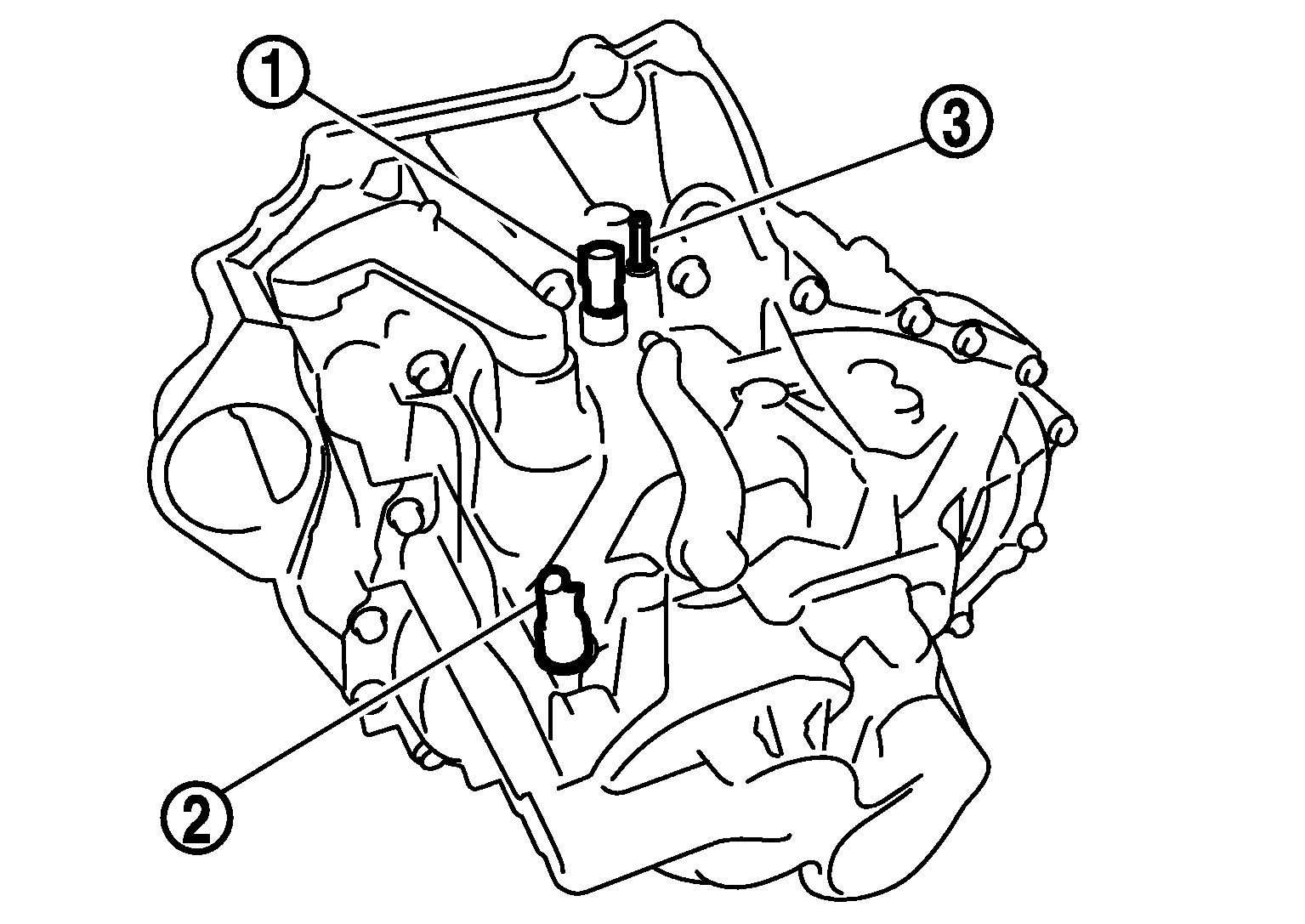 1
3
2