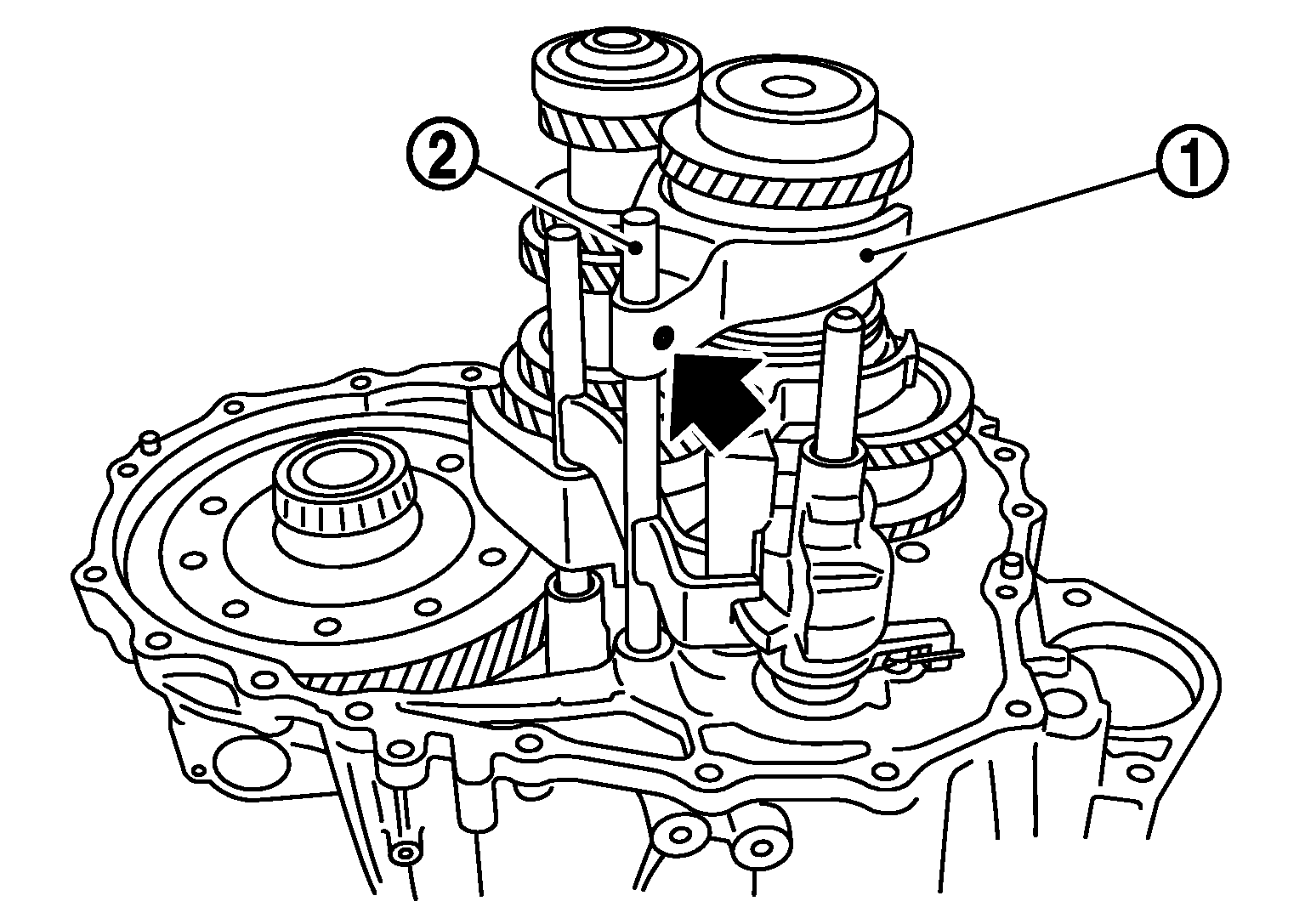 2
1