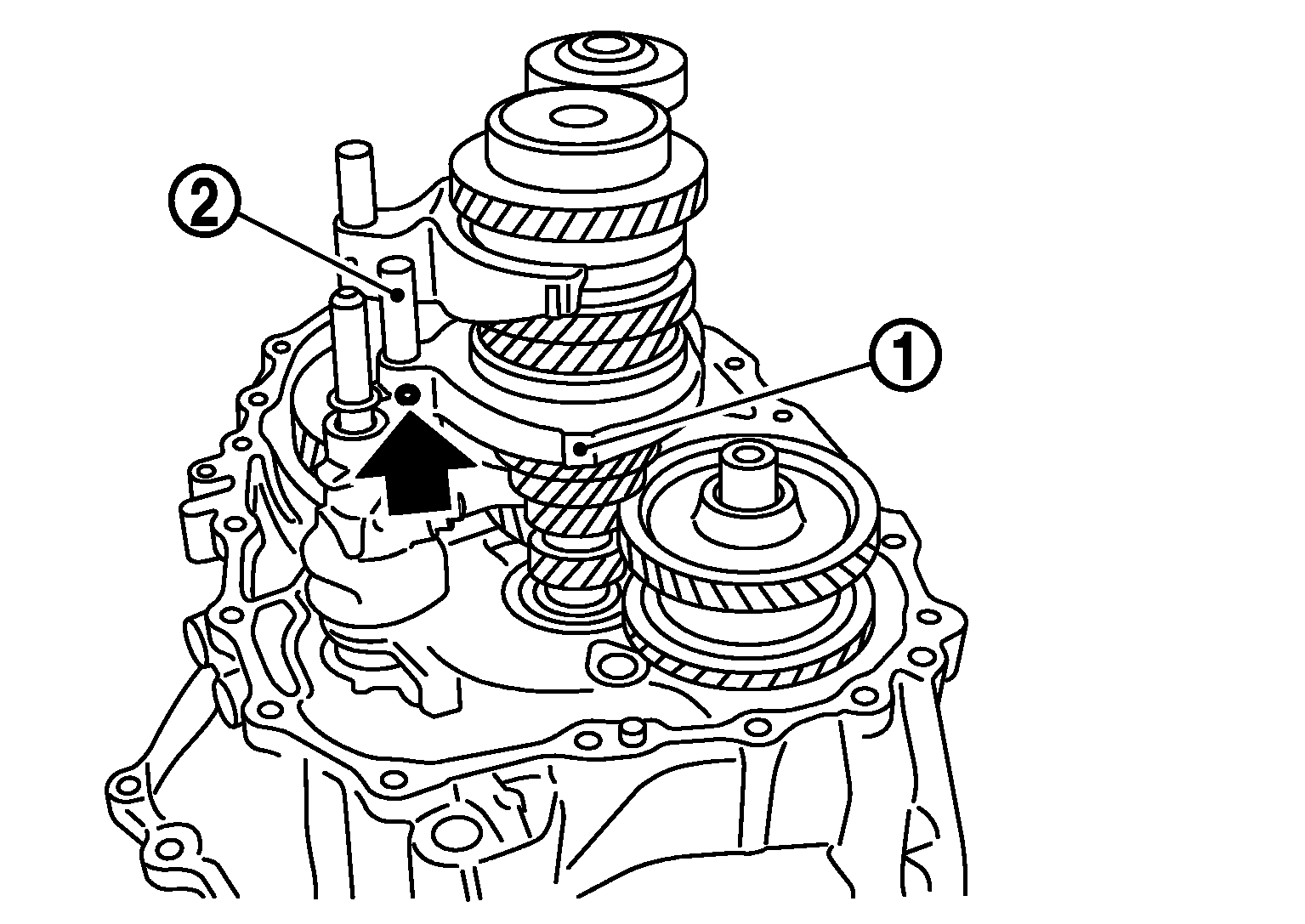 2
1