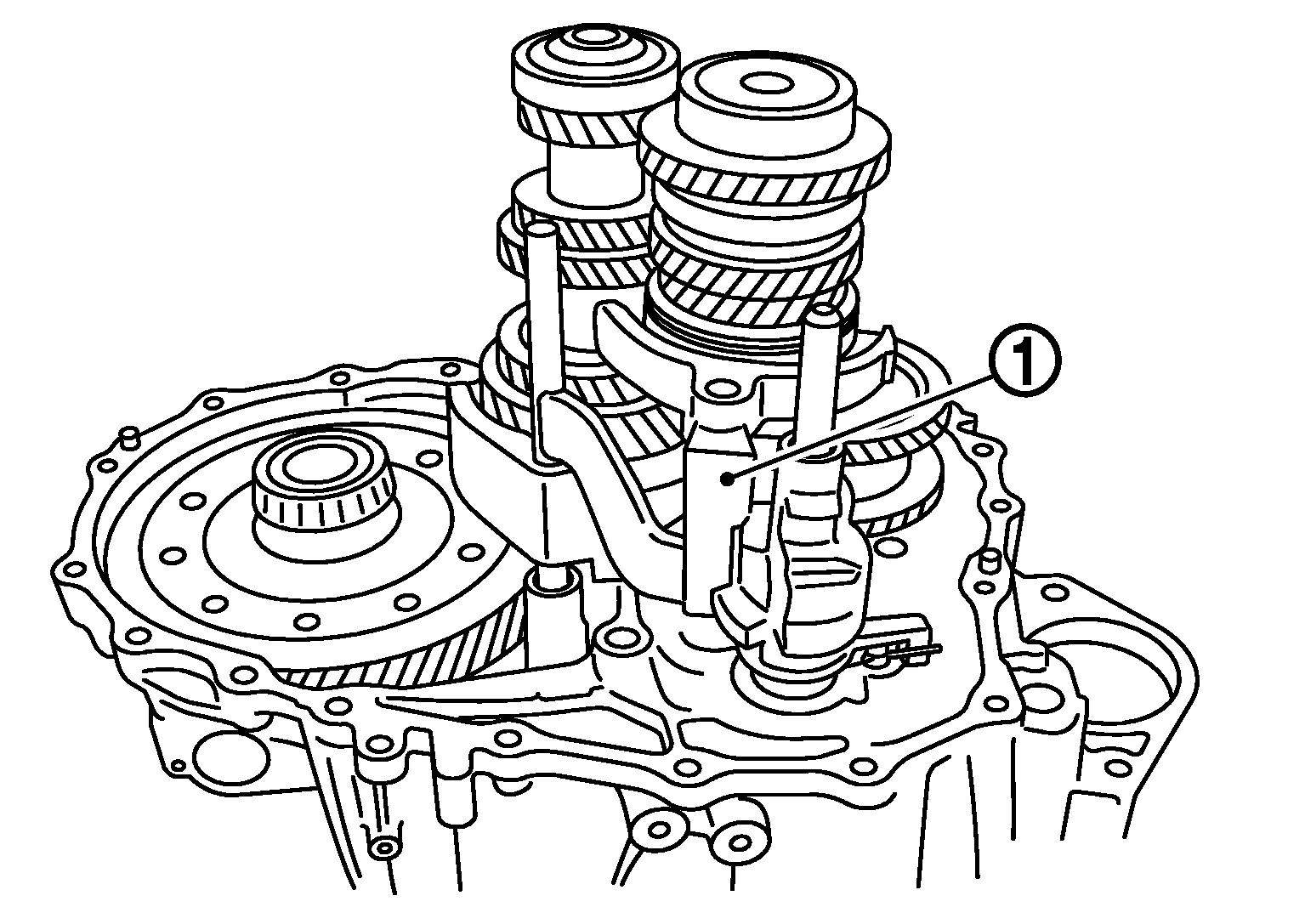 1