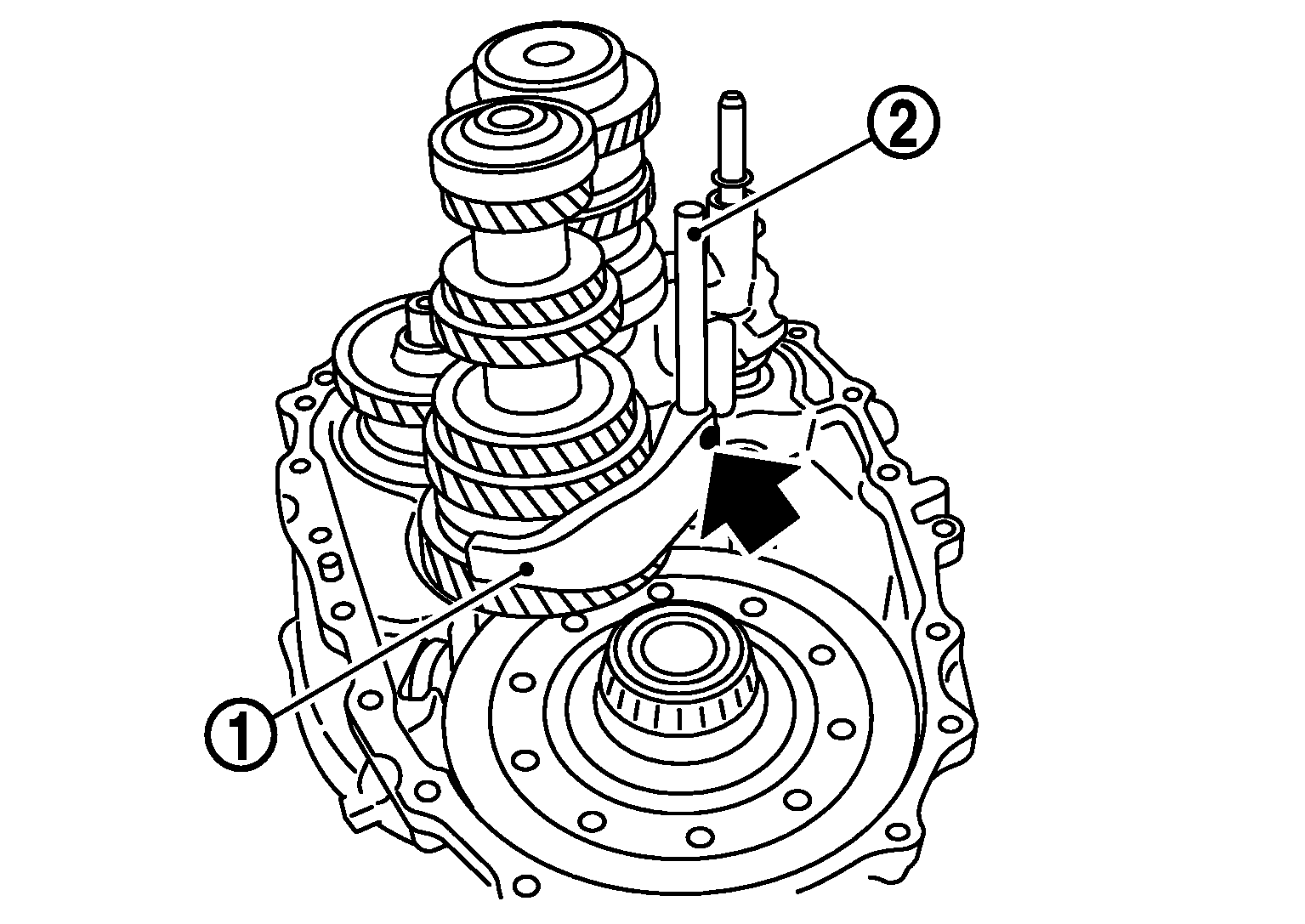 2

1