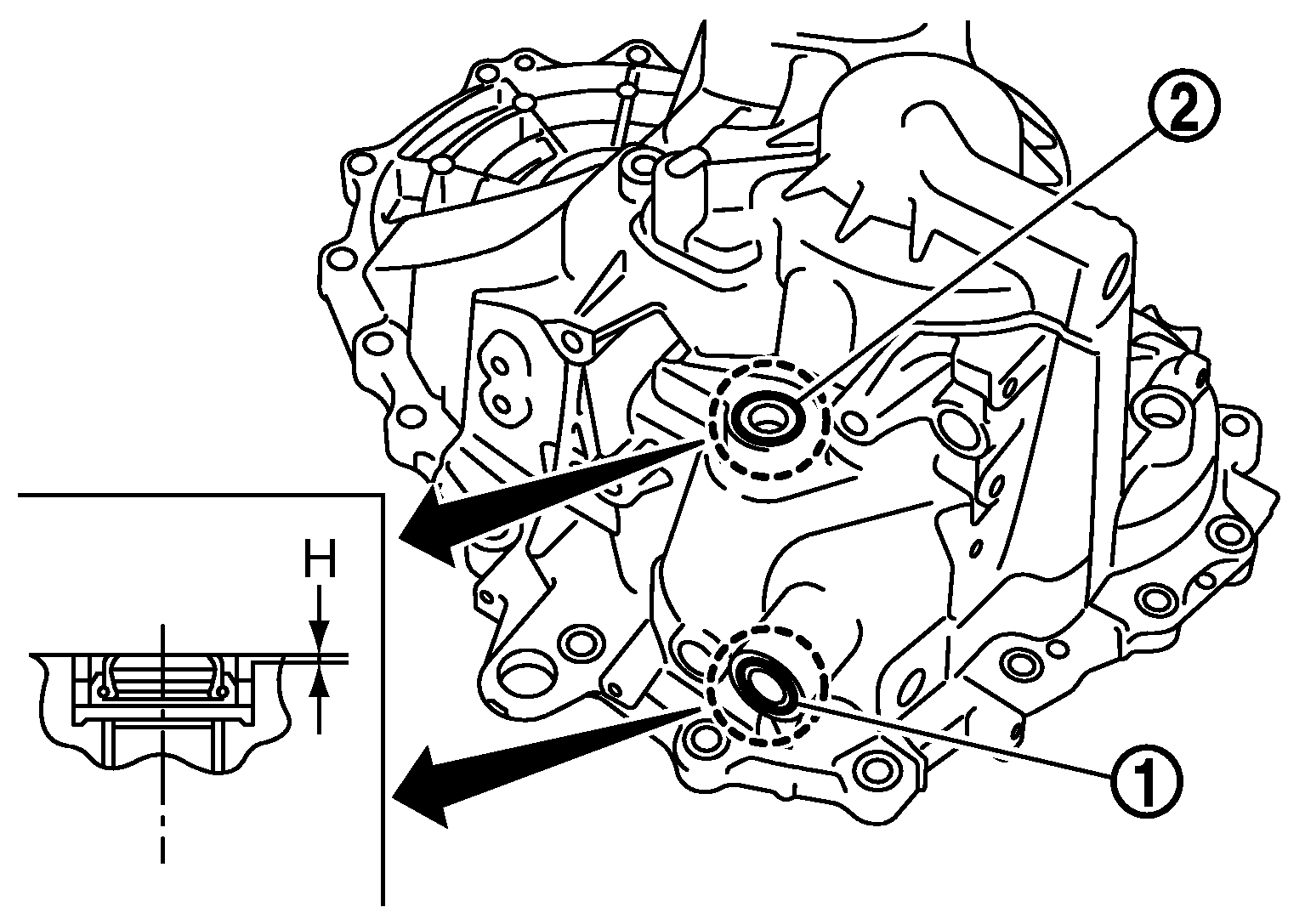 2
H
1