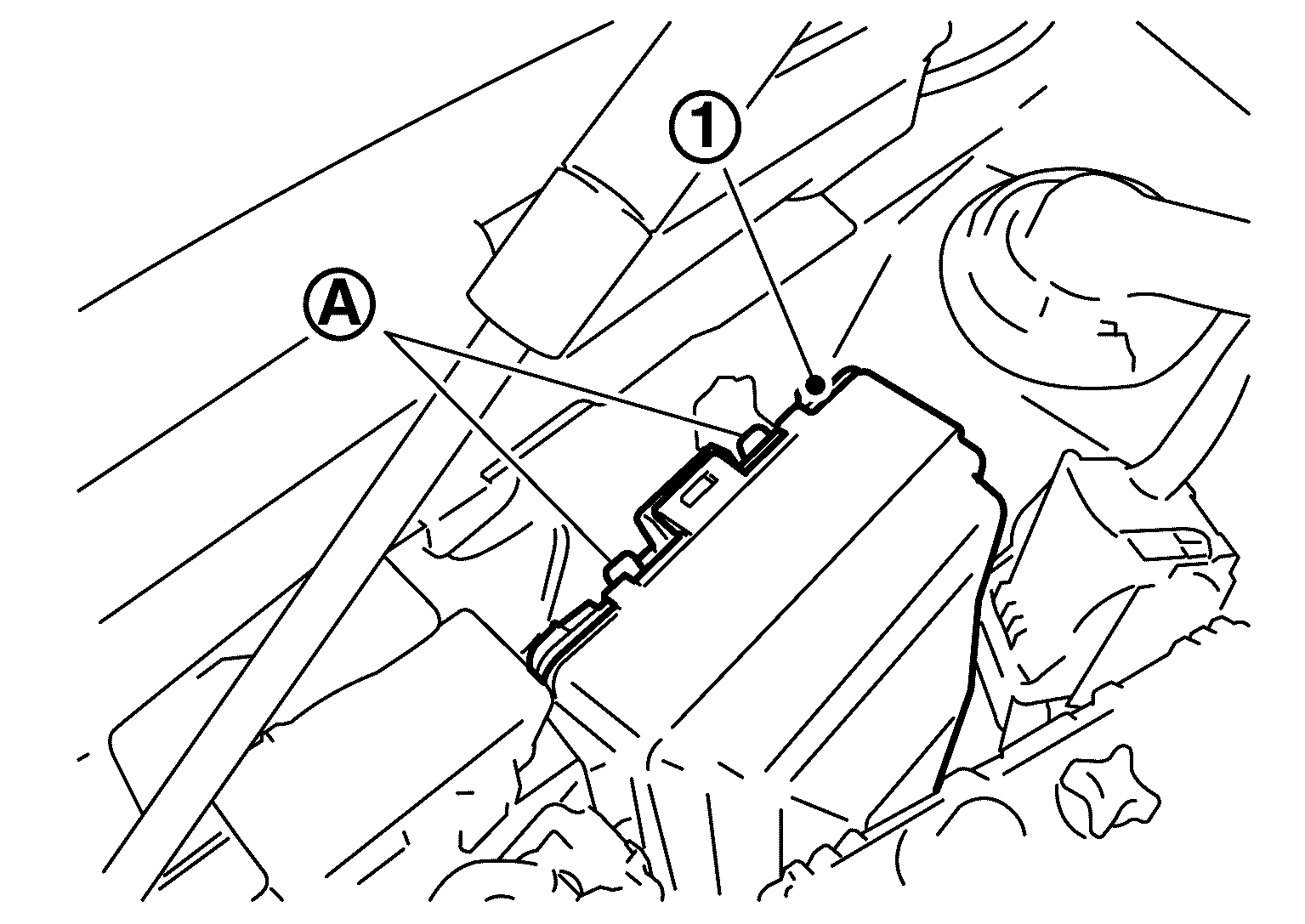 1

A