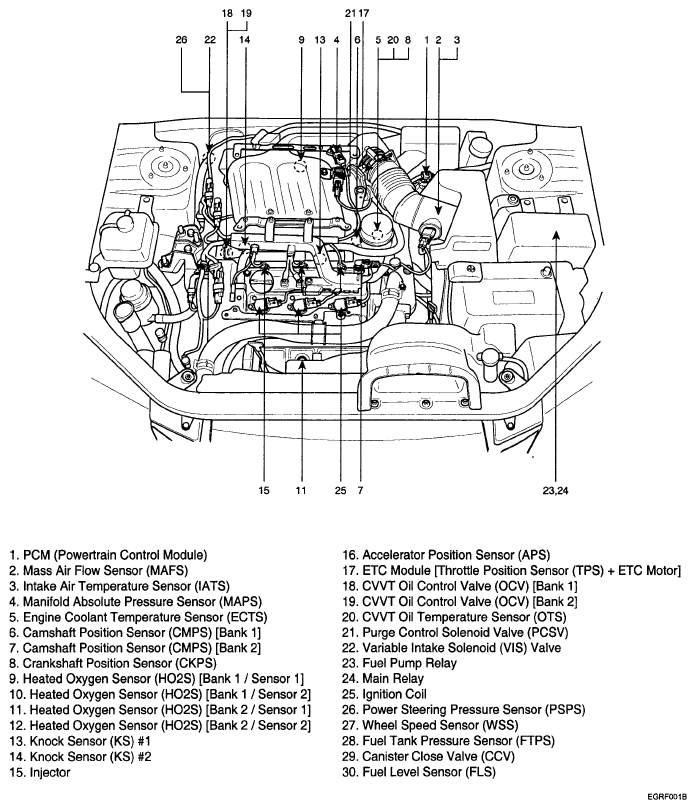 18 19

21 17

26 22 14 9 13 4 6 5 20 8 1 2 3

15 11 25 7 23,24

1. PCM (Powertrain Control Module)
2. Mass Air Flow Sensor (MAFS)
3. Intake Air Temperature Sensor (IATS)
4. Manifold Absolute Pressure Sensor (MAPS)
5. Engine Coolant Temperature Sensor (ECTS)
6. Camshaft Position Sensor (CMPS) [Bank 1]
7. Camshaft Position Sensor (CMPS) [Bank 2]
8. Crankshaft Position Sensor (CKPS)
9. Heated Oxygen Sensor (HO2S) [Bank 1 / Sensor 1]
10. Heated Oxygen Sensor (HO2S) [Bank 1 / Sensor 2]
11. Heated Oxygen Sensor (HO2S) [Bank 2 / Sensor 1]
12. Heated Oxygen Sensor (HO2S) [Bank 2 / Sensor 2]
13. Knock Sensor (KS) #1
14. Knock Sensor (KS) #2
15. Injector
16. Accelerator Position Sensor (APS)
17. ETC Module [Throttle Position Sensor (TPS) + ETC Motor]
18. CVVT Oil Control Valve (OCV) [Bank 1]
19. CVVT Oil Control Valve (OCV) [Bank 2]
20. CVVT Oil Temperature Sensor (OTS)
21. Purge Control Solenoid Valve (PCSV)
22. Variable Intake Solenoid (VIS) Valve
23. Fuel Pump Relay
24. Main Relay
25. Ignition Coil
26. Power Steering Pressure Sensor (PSPS)
27. Wheel Speed Sensor (WSS)
28. Fuel Tank Pressure Sensor (FTPS)
29. Canister Close Valve (CCV)
30. Fuel Level Sensor (FLS)

EGRF001B