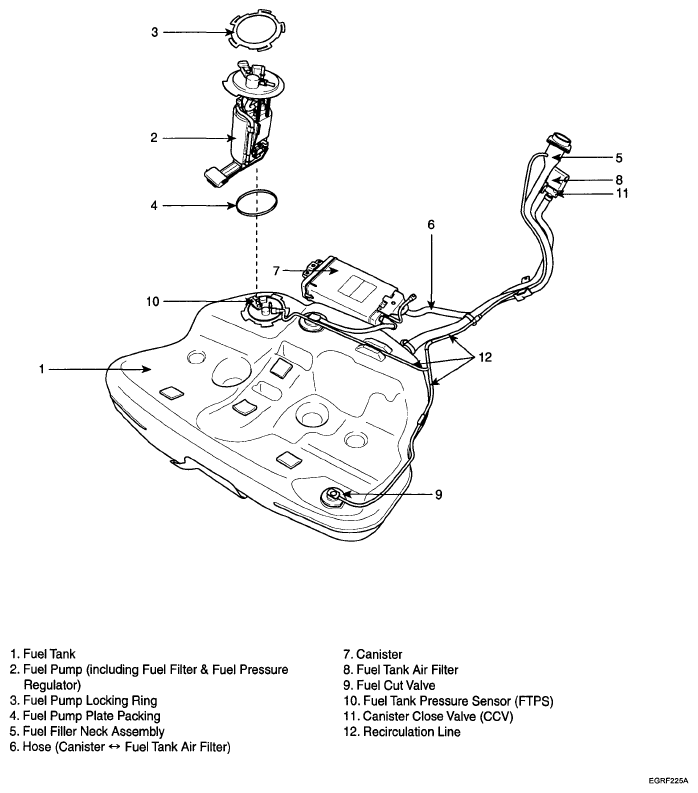 3
2
4
5
8
11
6
7
10
12
1
9

1. Fuel Tank
2. Fuel Pump (including Fuel Filter & Fuel Pressure Regulator)
3. Fuel Pump Locking Ring
4. Fuel Pump Plate Packing
5. Fuel Filler Neck Assembly
6. Hose (Canister ↔ Fuel Tank Air Filter)

7. Canister
8. Fuel Tank Air Filter
9. Fuel Cut Valve
10. Fuel Tank Pressure Sensor (FTPS)
11. Canister Close Valve (CCV)
12. Recirculation Line

EGRF225A