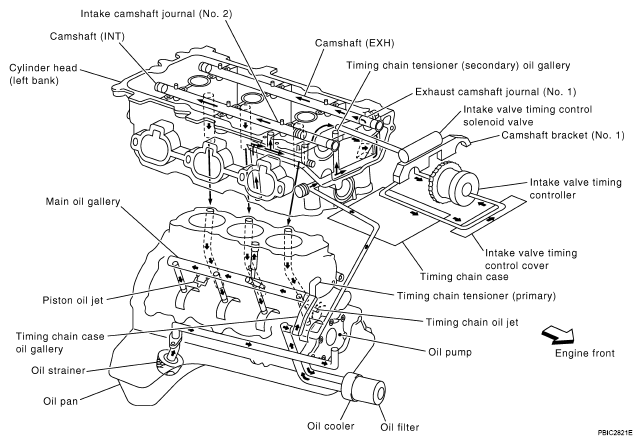 Intake camshaft journal (No. 2)

Camshaft (INT)

Camshaft (EXH)

Cylinder head (left bank)

Timing chain tensioner (secondary) oil gallery

Exhaust camshaft journal (No. 1)

Intake valve timing control solenoid valve

Camshaft bracket (No. 1)

Intake valve timing controller

Main oil gallery

Intake valve timing control cover

Timing chain case

Piston oil jet

Timing chain tensioner (primary)

Timing chain oil jet

Timing chain case oil gallery

Oil pump

Engine front

Oil strainer

Oil pan

Oil cooler

Oil filter

PBIC2821E