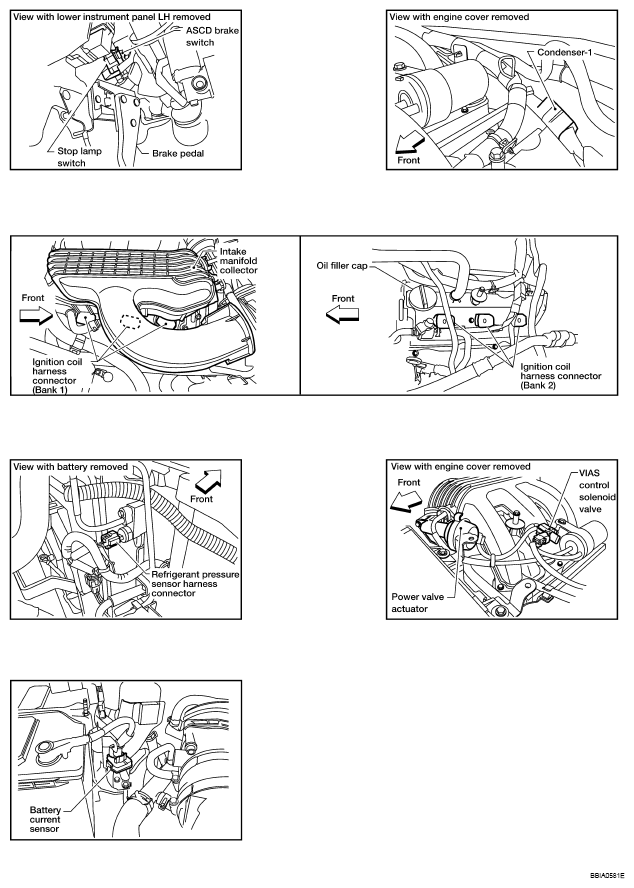 View with lower instrument panel LH removed

ASCD brake switch

Stop lamp switch

Brake pedal

View with engine cover removed

Condenser-1

Front

Intake manifold collector

Front

Ignition coil harness connector (Bank 1)

Oil filler cap

Front

Ignition coil harness connector (Bank 2)

View with battery removed

Front

Refrigerant pressure sensor harness connector

View with engine cover removed

Front

VIAS control solenoid valve

Power valve actuator

Battery current sensor

BBIA0581E