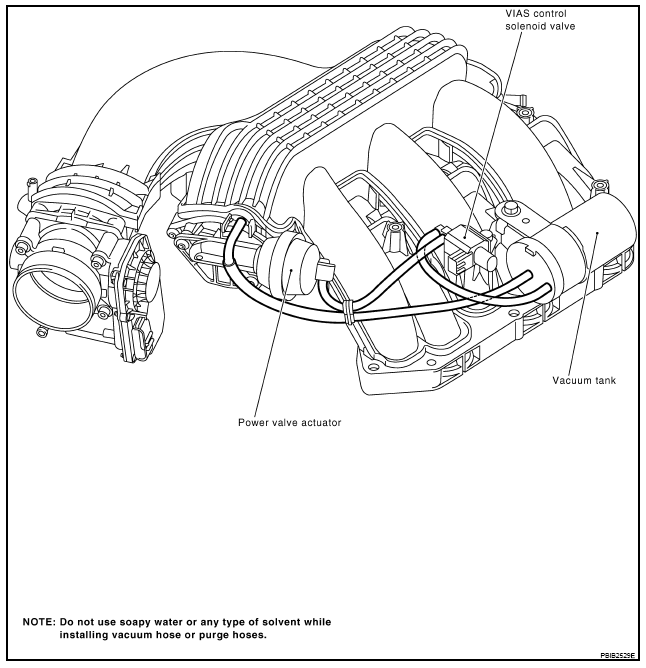 VIAS control solenoid valve

Vacuum tank

Power valve actuator

NOTE: Do not use soapy water or any type of solvent while installing vacuum hose or purge hoses.

PBIB2529E