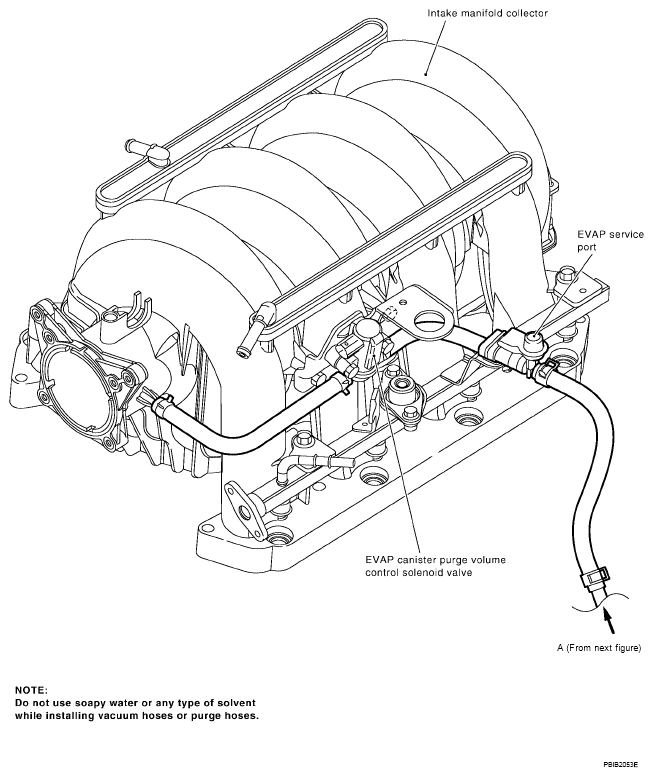 Intake manifold collector

EVAP service port

EVAP canister purge volume control solenoid valve

A (From next figure)

NOTE:
Do not use soapy water or any type of solvent while installing vacuum hoses or purge hoses.

PBIB2053E