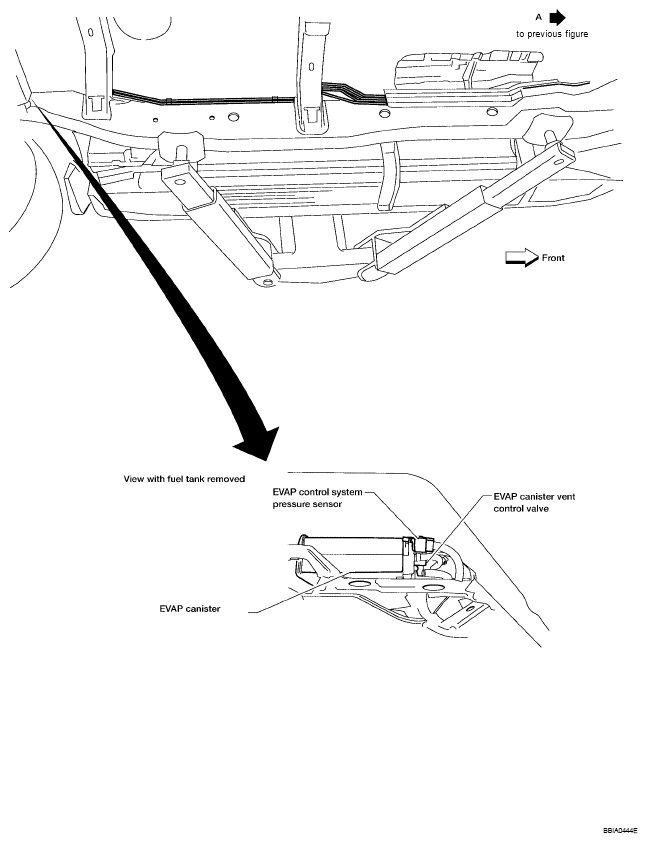 A
to previous figure

Front

View with fuel tank removed

EVAP control system pressure sensor

EVAP canister vent control valve

EVAP canister

BBIA0444E