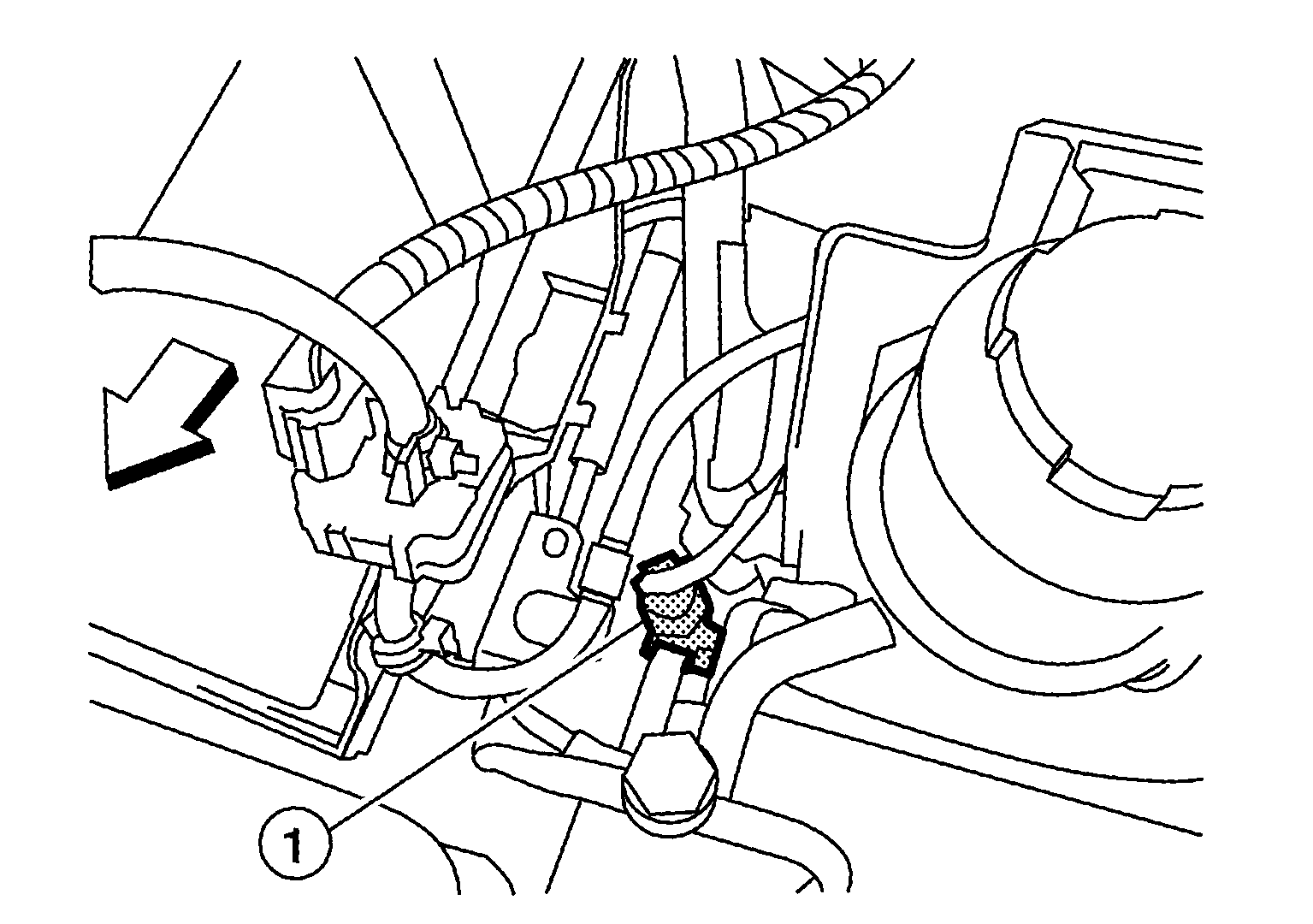 1