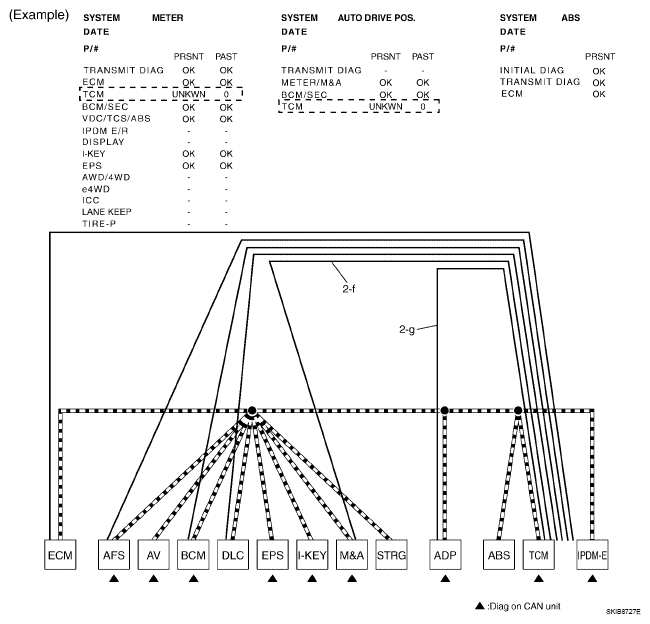 (Example)

SYSTEM METER
DATE
P/#

| | PRSNT | PAST |
|---|---|---|
| TRANSMIT DIAG | OK | OK |
| ECM | OK | OK |
| TCM | UNKWN | 0 |
| BCM/SEC | OK | OK |
| VDC/TCS/ABS | OK | OK |
| IPDM E/R | - | - |
| DISPLAY | - | - |
| I-KEY | OK | OK |
| EPS | OK | OK |
| AWD/4WD | - | - |
| e4WD | - | - |
| ICC | - | - |
| LANE KEEP | - | - |
| TIRE-P | - | - |

SYSTEM AUTO DRIVE POS.
DATE
P/#

| | PRSNT | PAST |
|---|---|---|
| TRANSMIT DIAG | - | - |
| METER/M&A | OK | OK |
| BCM/SEC | OK | OK |
| TCM | UNKWN | 0 |

SYSTEM ABS
DATE
P/#

| | PRSNT |
|---|---|
| INITIAL DIAG | OK |
| TRANSMIT DIAG | OK |
| ECM | OK |

2-f

2-g

ECM AFS AV BCM DLC EPS I-KEY M&A STRG ADP ABS TCM IPDM-E

▲ :Diag on CAN unit

SKIB8727E