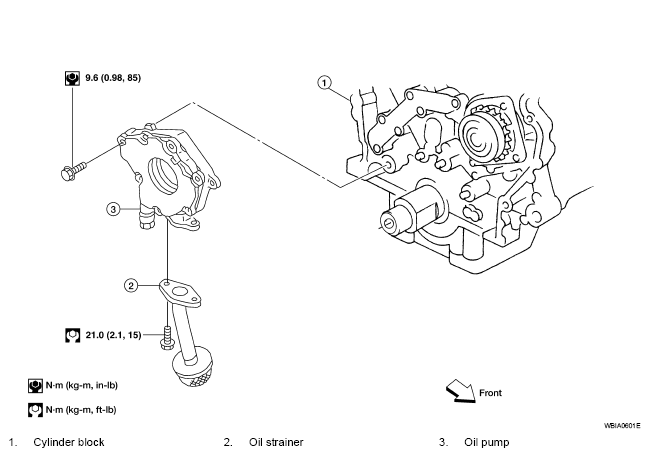 9.6 (0.98, 85)

1

3

2

21.0 (2.1, 15)

N·m (kg-m, in-lb)

N·m (kg-m, ft-lb)

Front

WBIA0601E

1. Cylinder block
2. Oil strainer
3. Oil pump