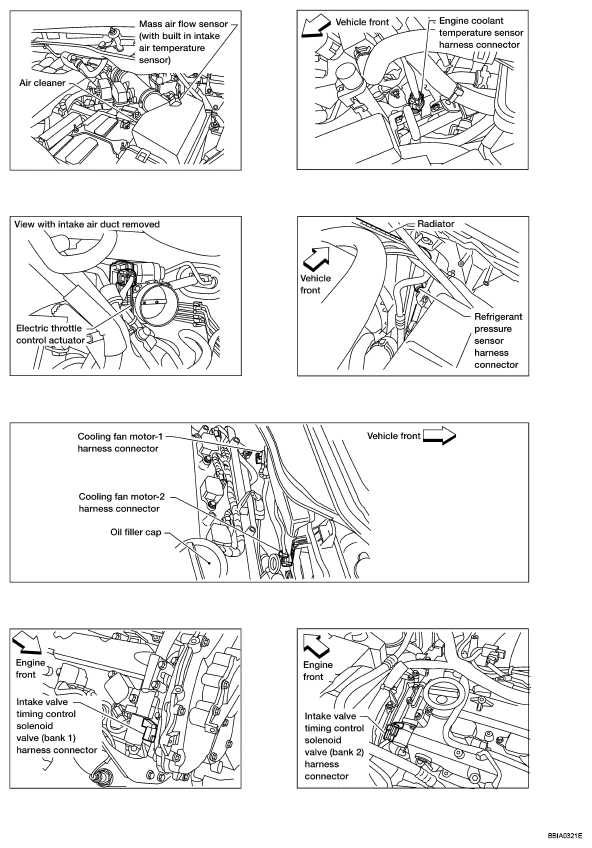 Mass air flow sensor (with built in intake air temperature sensor)

Air cleaner

Vehicle front

Engine coolant temperature sensor harness connector

View with intake air duct removed

Electric throttle control actuator

Radiator

Vehicle front

Refrigerant pressure sensor harness connector

Cooling fan motor-1 harness connector

Vehicle front

Cooling fan motor-2 harness connector

Oil filler cap

Engine front

Intake valve timing control solenoid valve (bank 1) harness connector

Engine front

Intake valve timing control solenoid valve (bank 2) harness connector

BBIA0321E