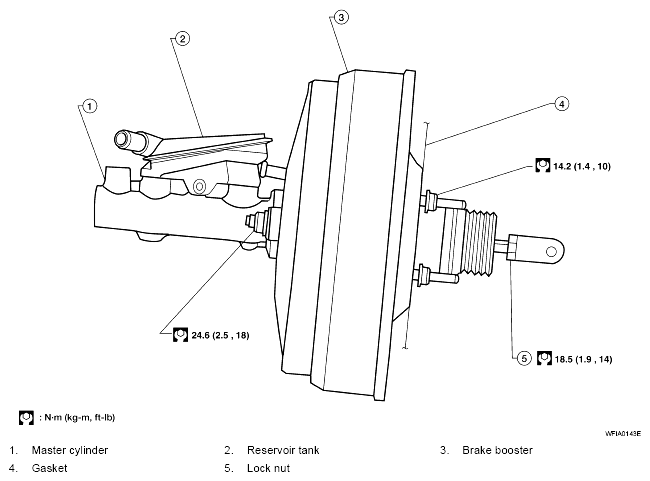 3

2

1

4

14.2 (1.4 , 10)

24.6 (2.5 , 18)

5 18.5 (1.9 , 14)

: N·m (kg-m, ft-lb)

WFIA0143E

1. Master cylinder
2. Reservoir tank
3. Brake booster
4. Gasket
5. Lock nut