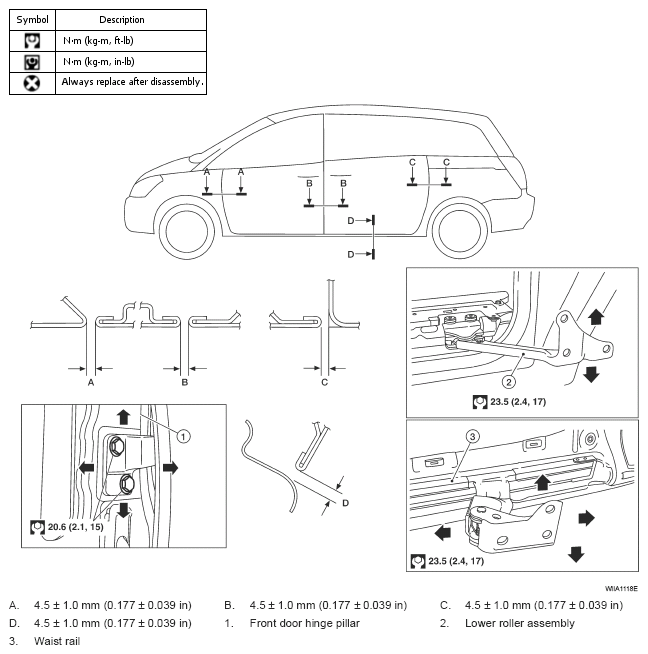 | Symbol | Description |
|---|---|
| | N·m (kg-m, ft-lb) |
| | N·m (kg-m, in-lb) |
| | Always replace after disassembly. |

A A
B B
C C
D
D

A B C

2

23.5 (2.4, 17)

1

20.6 (2.1, 15)

D

3

23.5 (2.4, 17)

WIIA1118E

A. 4.5 ± 1.0 mm (0.177 ± 0.039 in)
B. 4.5 ± 1.0 mm (0.177 ± 0.039 in)
C. 4.5 ± 1.0 mm (0.177 ± 0.039 in)
D. 4.5 ± 1.0 mm (0.177 ± 0.039 in)
1. Front door hinge pillar
2. Lower roller assembly
3. Waist rail