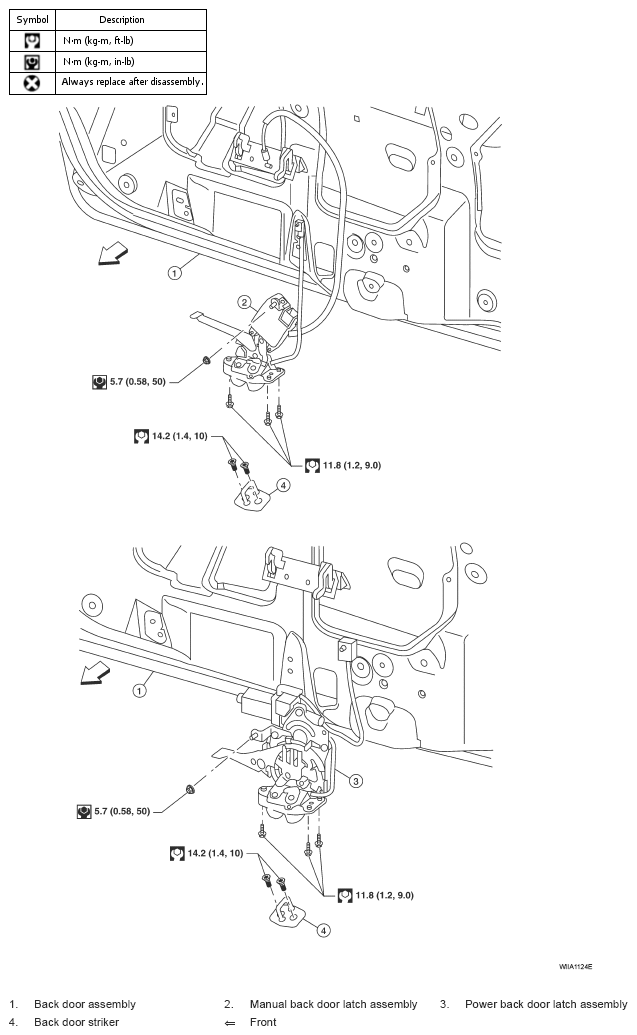 | Symbol | Description |
|---|---|
| | N·m (kg-m, ft-lb) |
| | N·m (kg-m, in-lb) |
| | Always replace after disassembly. |

1

2

5.7 (0.58, 50)

14.2 (1.4, 10)

11.8 (1.2, 9.0)

4

1

3

5.7 (0.58, 50)

14.2 (1.4, 10)

11.8 (1.2, 9.0)

4

WIIA1124E

1. Back door assembly
2. Manual back door latch assembly
3. Power back door latch assembly
4. Back door striker
⇐ Front